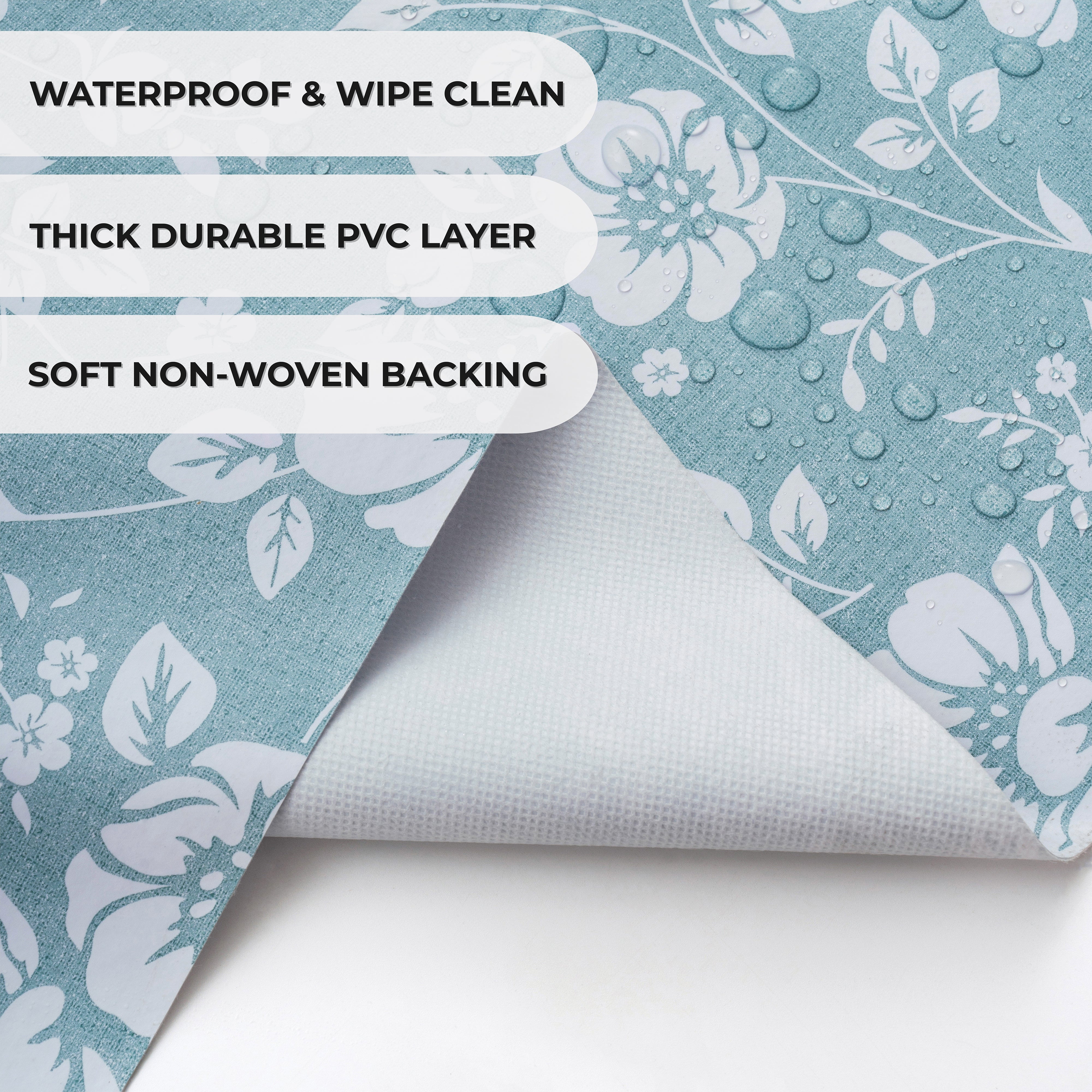 WATERPROOF & WIPE CLEAN

THICK DURABLE PVC LAYER

SOFT NON-WOVEN BACKING