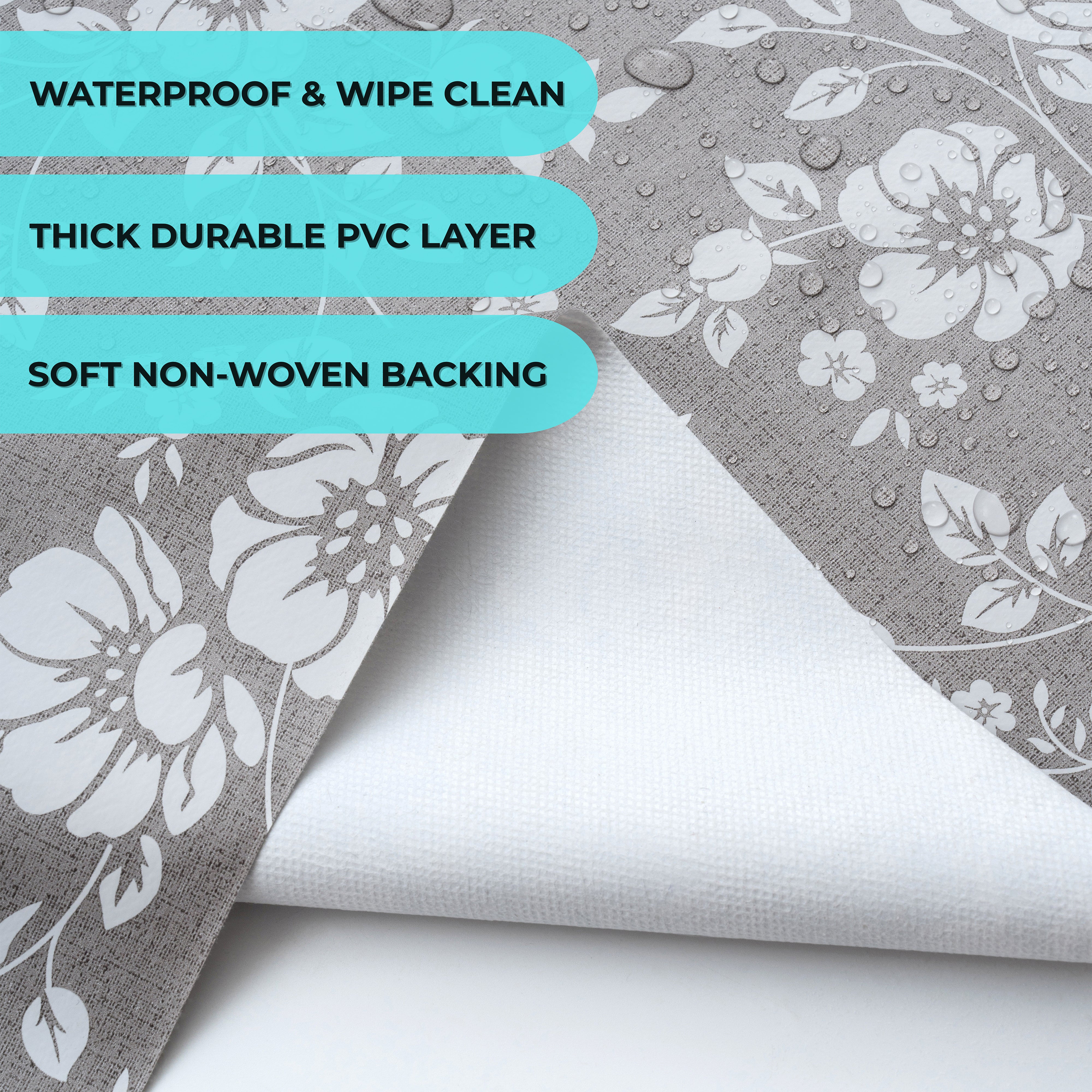 WATERPROOF & WIPE CLEAN

THICK DURABLE PVC LAYER

SOFT NON-WOVEN BACKING