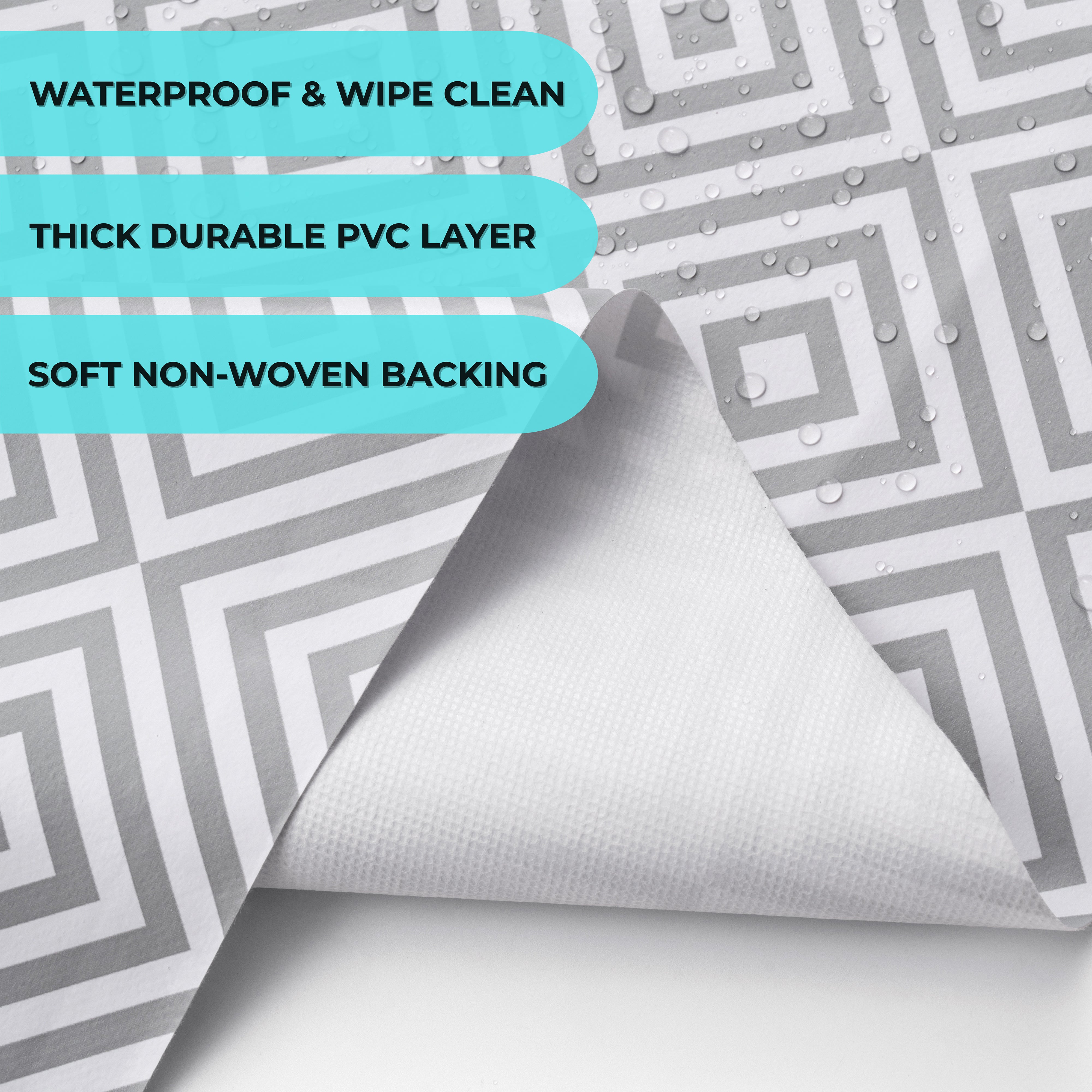 WATERPROOF & WIPE CLEAN

THICK DURABLE PVC LAYER

SOFT NON-WOVEN BACKING