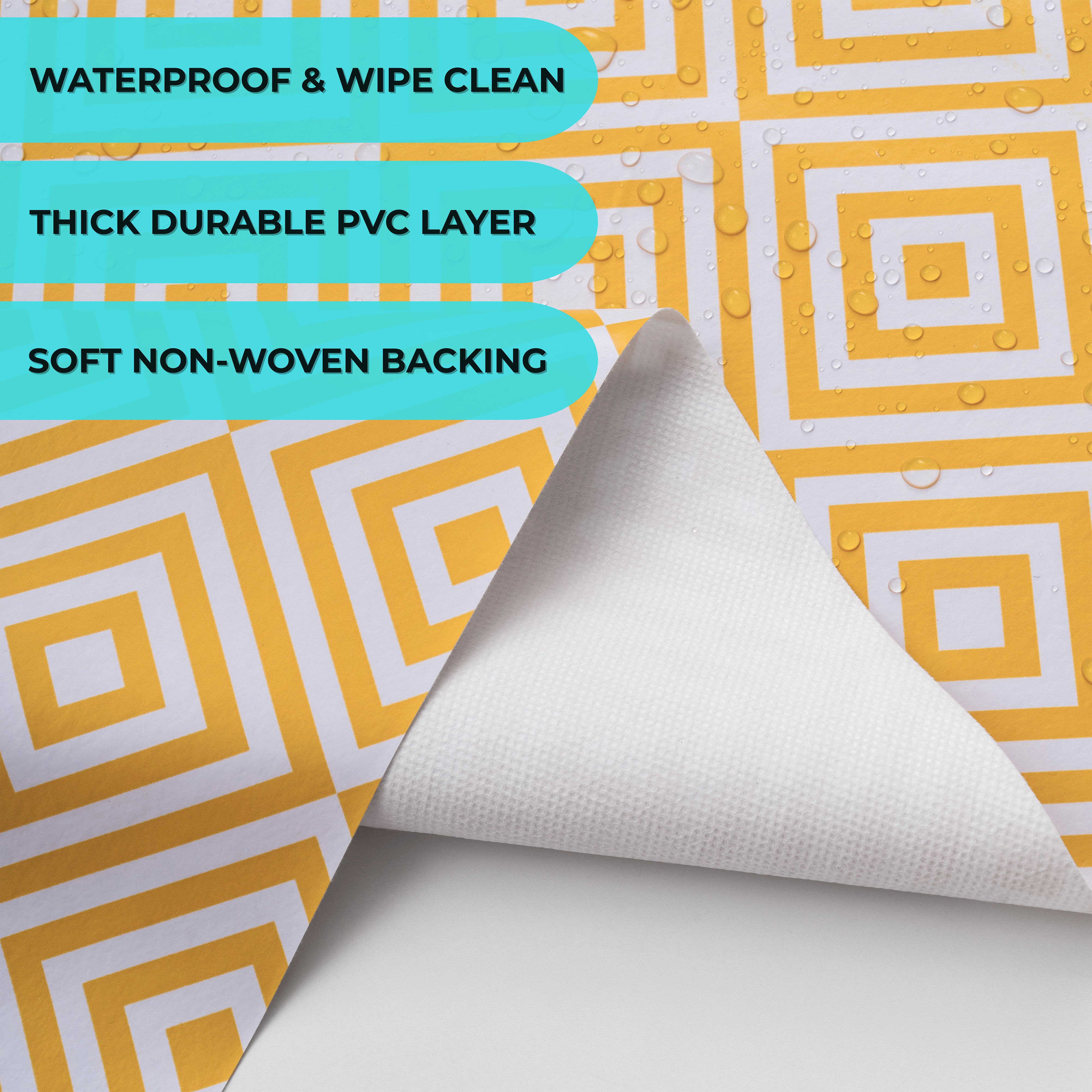 WATERPROOF & WIPE CLEAN

THICK DURABLE PVC LAYER

SOFT NON-WOVEN BACKING