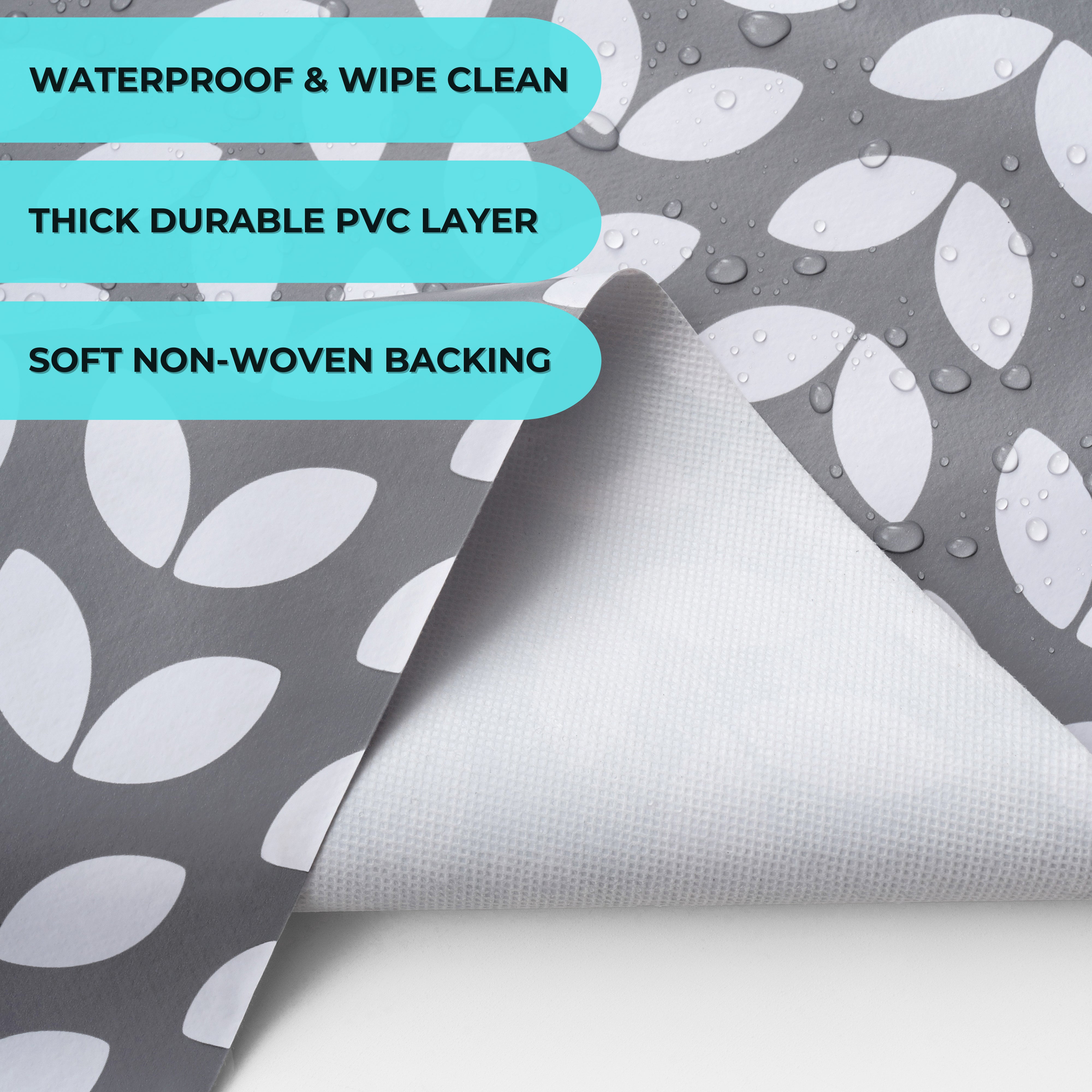 WATERPROOF & WIPE CLEAN

THICK DURABLE PVC LAYER

SOFT NON-WOVEN BACKING