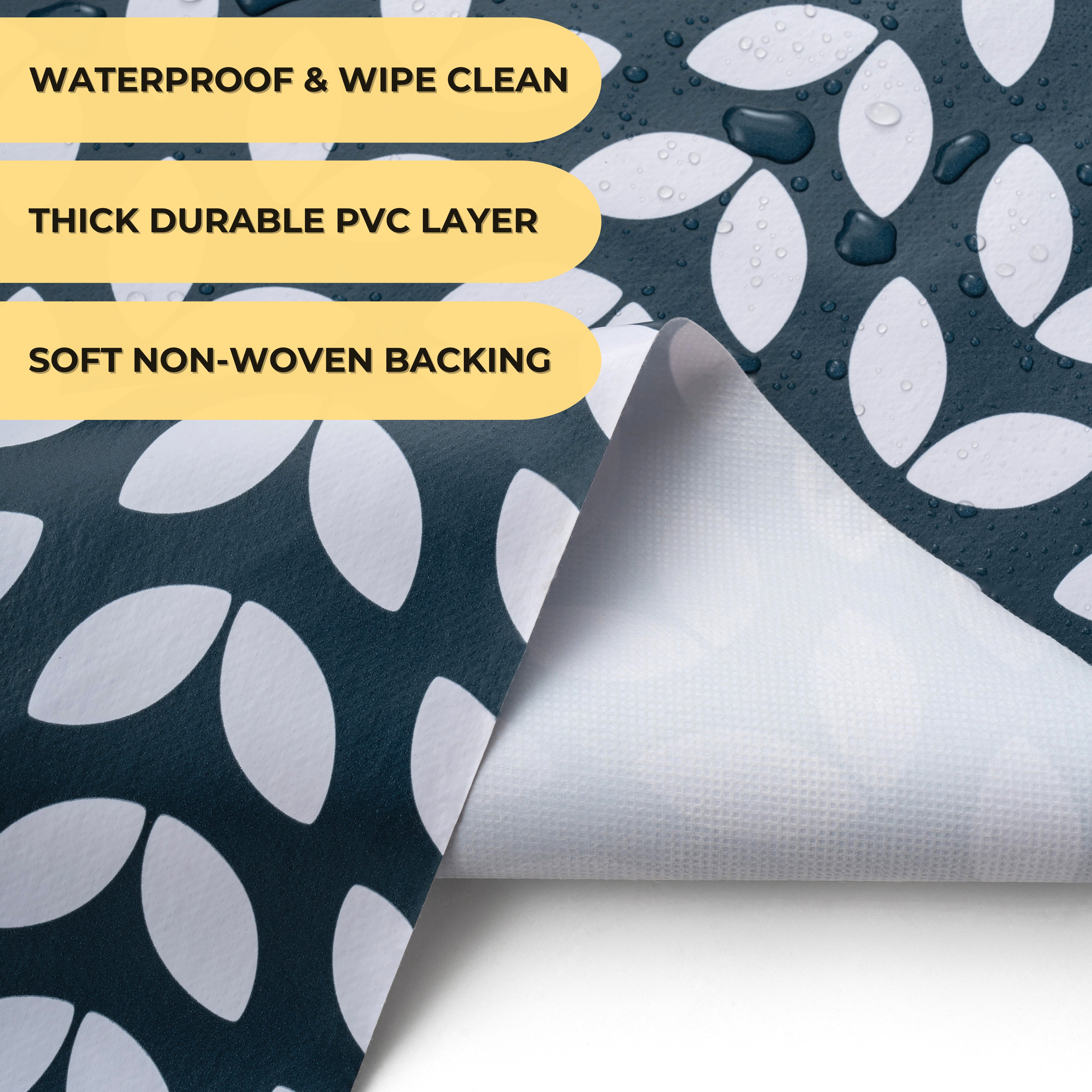 WATERPROOF & WIPE CLEAN

THICK DURABLE PVC LAYER

SOFT NON-WOVEN BACKING