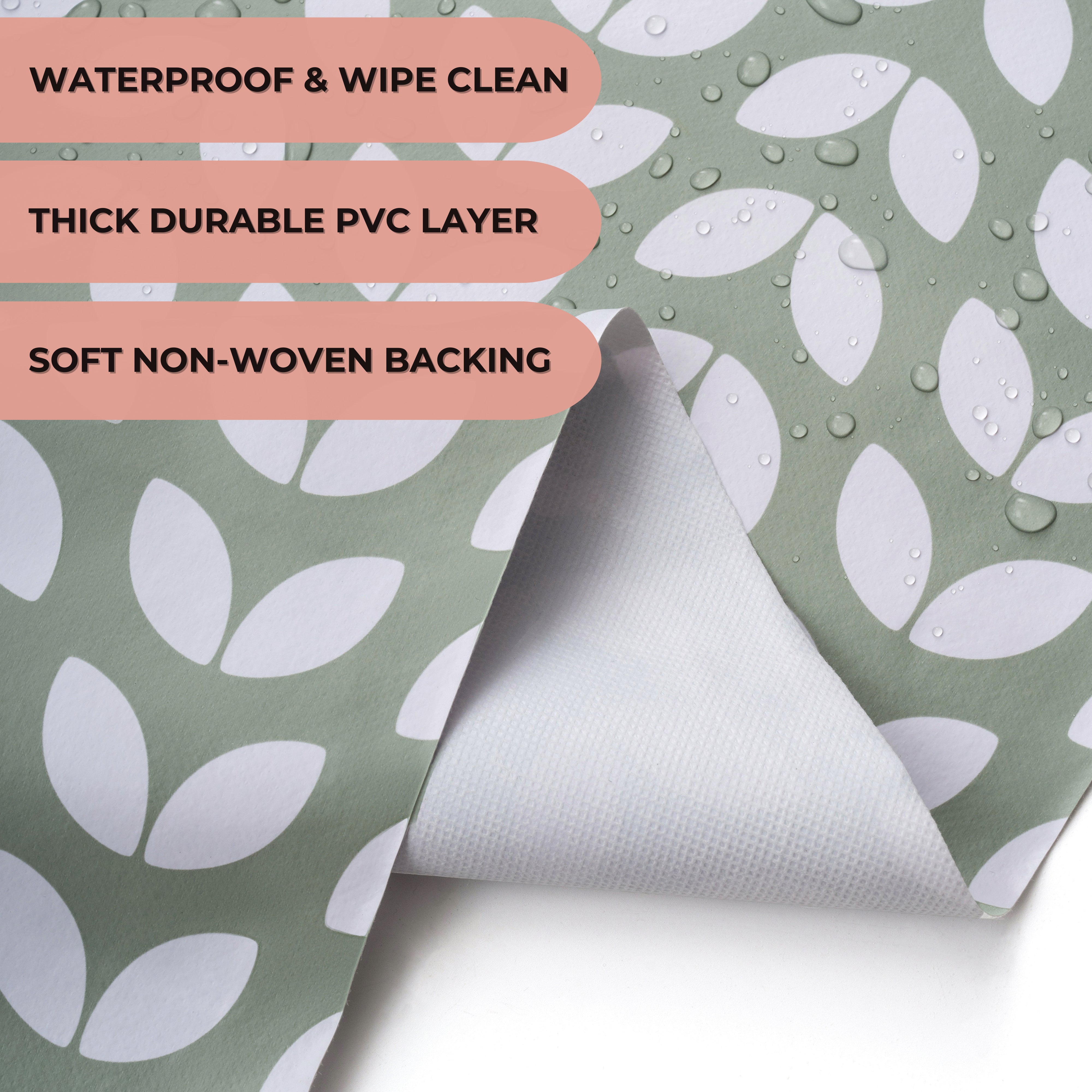 WATERPROOF & WIPE CLEAN

THICK DURABLE PVC LAYER

SOFT NON-WOVEN BACKING